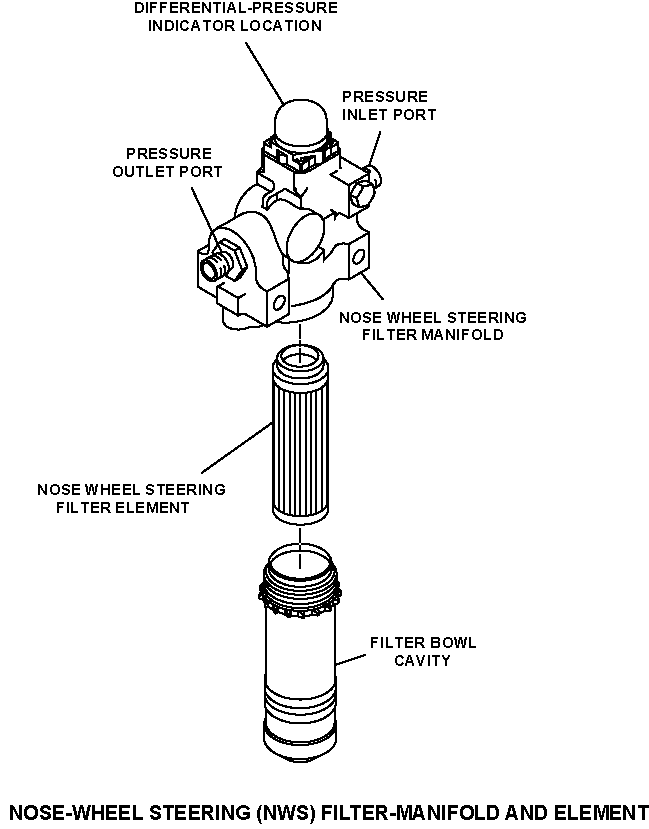 DIFFERENTIAL-PRESSURE INDICATOR LOCATION

PRESSURE INLET PORT

PRESSURE OUTLET PORT

NOSE WHEEL STEERING FILTER MANIFOLD

NOSE WHEEL STEERING FILTER ELEMENT

FILTER BOWL CAVITY

NOSE-WHEEL STEERING (NWS) FILTER-MANIFOLD AND ELEMENT