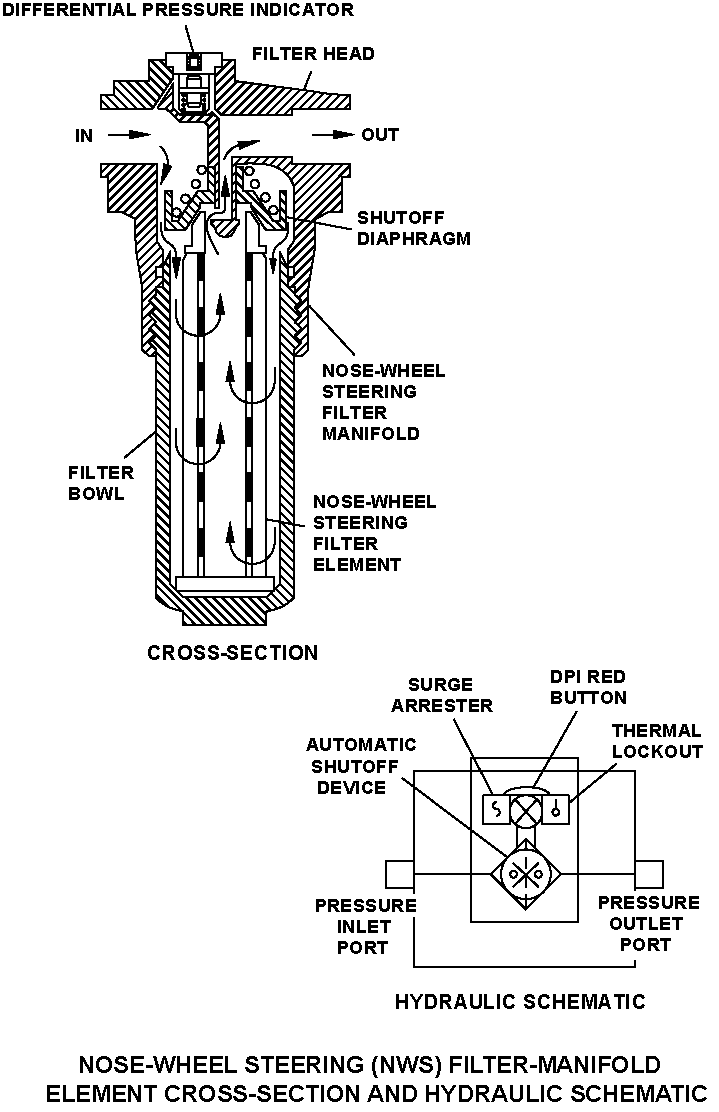 DIFFERENTIAL PRESSURE INDICATOR

FILTER HEAD

IN

OUT

SHUTOFF DIAPHRAGM

NOSE-WHEEL STEERING FILTER MANIFOLD

FILTER BOWL

NOSE-WHEEL STEERING FILTER ELEMENT

CROSS-SECTION

SURGE ARRESTER

DPI RED BUTTON

THERMAL LOCKOUT

AUTOMATIC SHUTOFF DEVICE

PRESSURE INLET PORT

PRESSURE OUTLET PORT

HYDRAULIC SCHEMATIC

NOSE-WHEEL STEERING (NWS) FILTER-MANIFOLD ELEMENT CROSS-SECTION AND HYDRAULIC SCHEMATIC