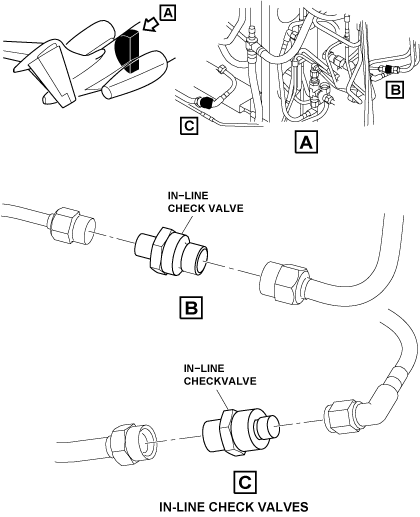 A

B

C

A

IN–LINE CHECK VALVE

B

IN–LINE CHECKVALVE

C

IN-LINE CHECK VALVES