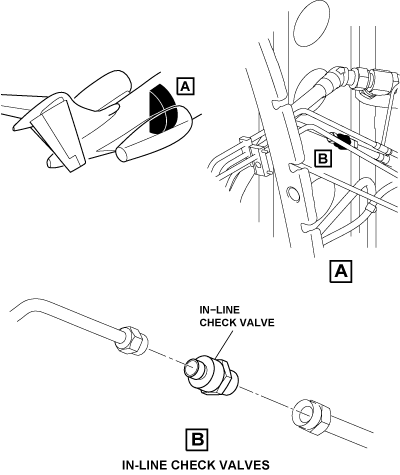 A

B

A

IN−LINE
CHECK VALVE

B

IN-LINE CHECK VALVES