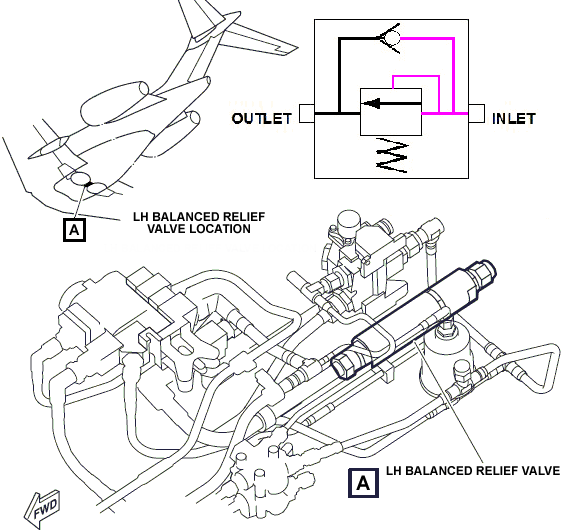 OUTLET

INLET

A

LH BALANCED RELIEF VALVE LOCATION

A

LH BALANCED RELIEF VALVE

FWD