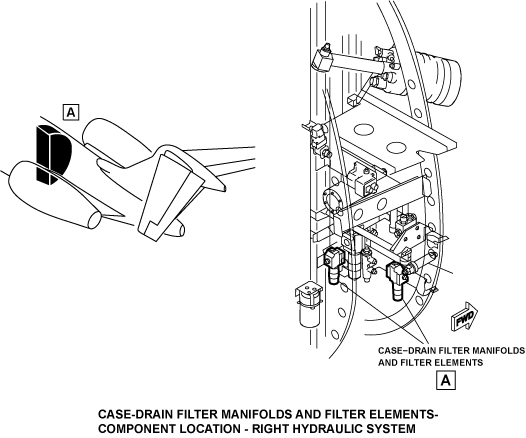 A

FWD

CASE–DRAIN FILTER MANIFOLDS AND FILTER ELEMENTS

A

CASE-DRAIN FILTER MANIFOLDS AND FILTER ELEMENTS- COMPONENT LOCATION - RIGHT HYDRAULIC SYSTEM