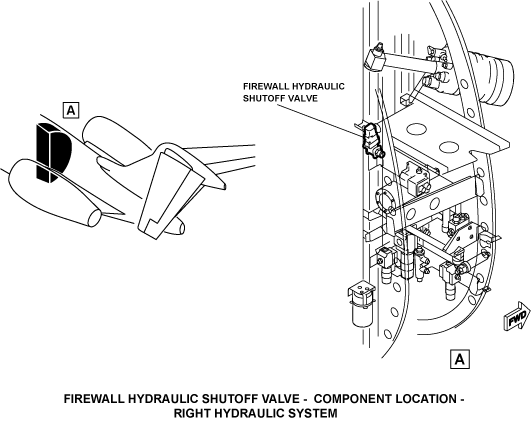 A

FIREWALL HYDRAULIC SHUTOFF VALVE

FWD

A

FIREWALL HYDRAULIC SHUTOFF VALVE - COMPONENT LOCATION - RIGHT HYDRAULIC SYSTEM