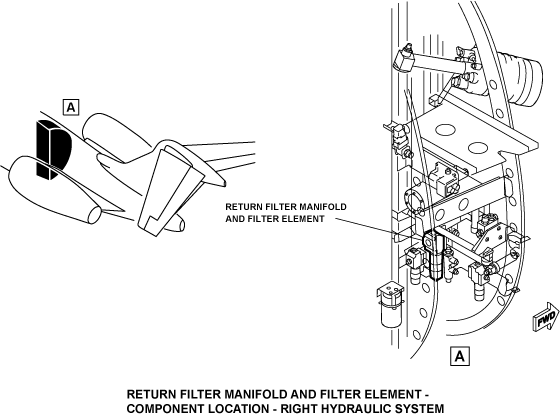 A

RETURN FILTER MANIFOLD AND FILTER ELEMENT

FWD

A

RETURN FILTER MANIFOLD AND FILTER ELEMENT - COMPONENT LOCATION - RIGHT HYDRAULIC SYSTEM