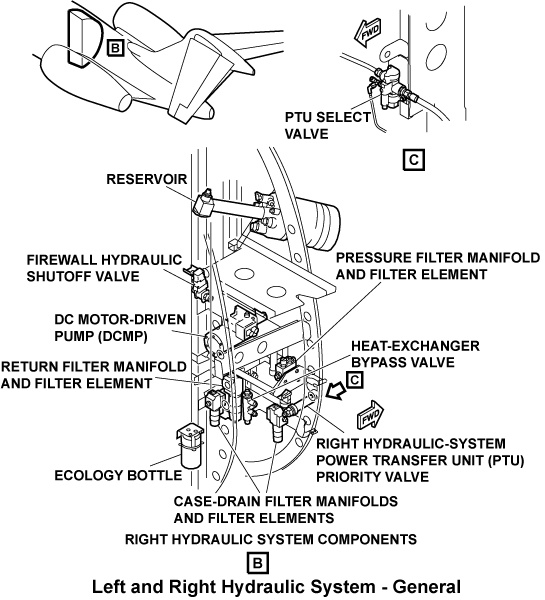 B

FWD

PTU SELECT VALVE

C

RESERVOIR

FIREWALL HYDRAULIC SHUTOFF VALVE

PRESSURE FILTER MANIFOLD AND FILTER ELEMENT

DC MOTOR-DRIVEN PUMP (DCMP)

HEAT-EXCHANGER BYPASS VALVE

RETURN FILTER MANIFOLD AND FILTER ELEMENT

C

FWD

RIGHT HYDRAULIC-SYSTEM POWER TRANSFER UNIT (PTU) PRIORITY VALVE

ECOLOGY BOTTLE

CASE-DRAIN FILTER MANIFOLDS AND FILTER ELEMENTS

RIGHT HYDRAULIC SYSTEM COMPONENTS

B

Left and Right Hydraulic System - General