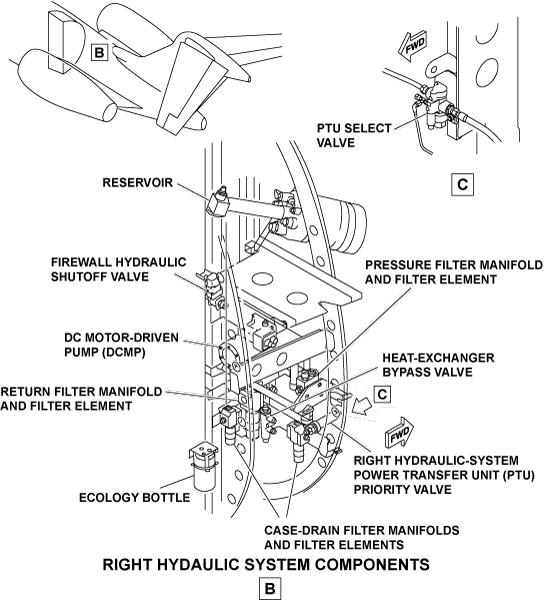 B

FWD

PTU SELECT VALVE

C

RESERVOIR

FIREWALL HYDRAULIC SHUTOFF VALVE

PRESSURE FILTER MANIFOLD AND FILTER ELEMENT

DC MOTOR-DRIVEN PUMP (DCMP)

HEAT-EXCHANGER BYPASS VALVE

RETURN FILTER MANIFOLD AND FILTER ELEMENT

C

FWD

RIGHT HYDRAULIC-SYSTEM POWER TRANSFER UNIT (PTU) PRIORITY VALVE

ECOLOGY BOTTLE

CASE-DRAIN FILTER MANIFOLDS AND FILTER ELEMENTS

RIGHT HYDAULIC SYSTEM COMPONENTS

B