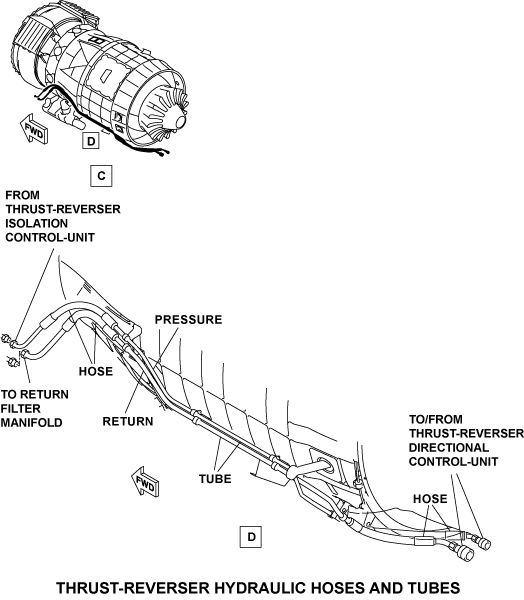 FWD

D

C

FROM THRUST-REVERSER ISOLATION CONTROL-UNIT

PRESSURE

HOSE

TO RETURN FILTER MANIFOLD

RETURN

TO/FROM THRUST-REVERSER DIRECTIONAL CONTROL-UNIT

TUBE

FWD

HOSE

D

THRUST-REVERSER HYDRAULIC HOSES AND TUBES