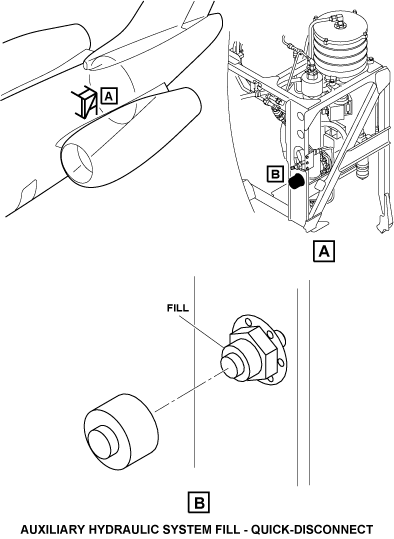 A

B

A

FILL

B

AUXILIARY HYDRAULIC SYSTEM FILL - QUICK-DISCONNECT