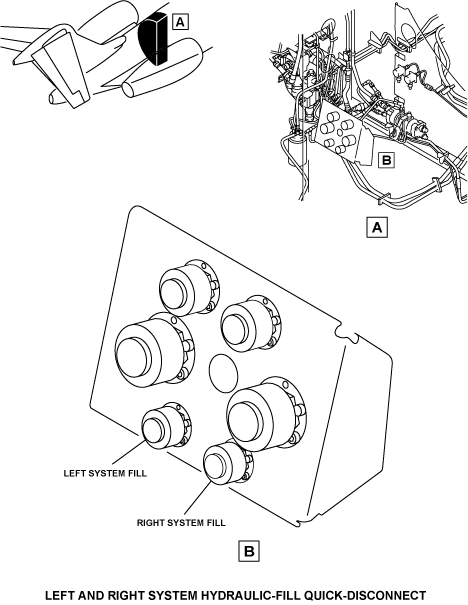 A

B

A

LEFT SYSTEM FILL

RIGHT SYSTEM FILL

B

LEFT AND RIGHT SYSTEM HYDRAULIC-FILL QUICK-DISCONNECT