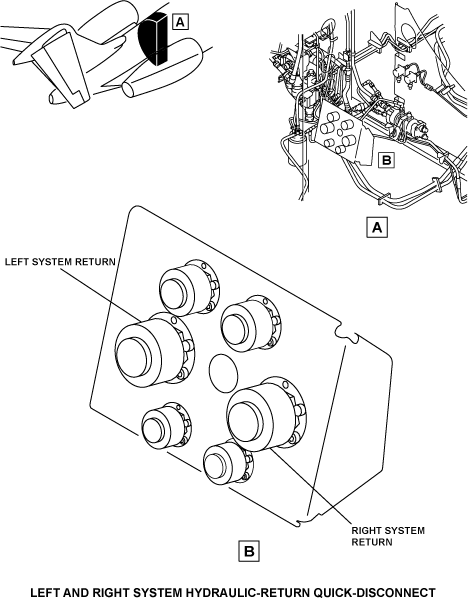 A

B

A

LEFT SYSTEM RETURN

RIGHT SYSTEM RETURN

B

LEFT AND RIGHT SYSTEM HYDRAULIC-RETURN QUICK-DISCONNECT