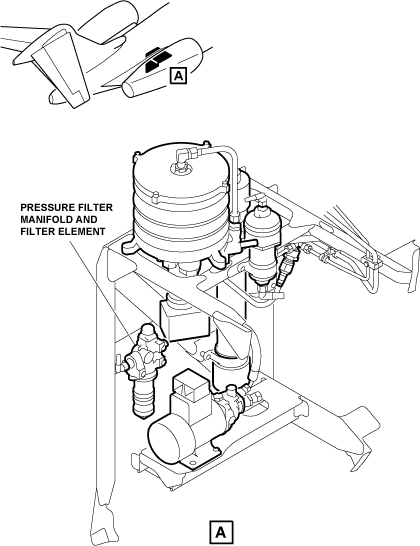 A

PRESSURE FILTER MANIFOLD AND FILTER ELEMENT

A