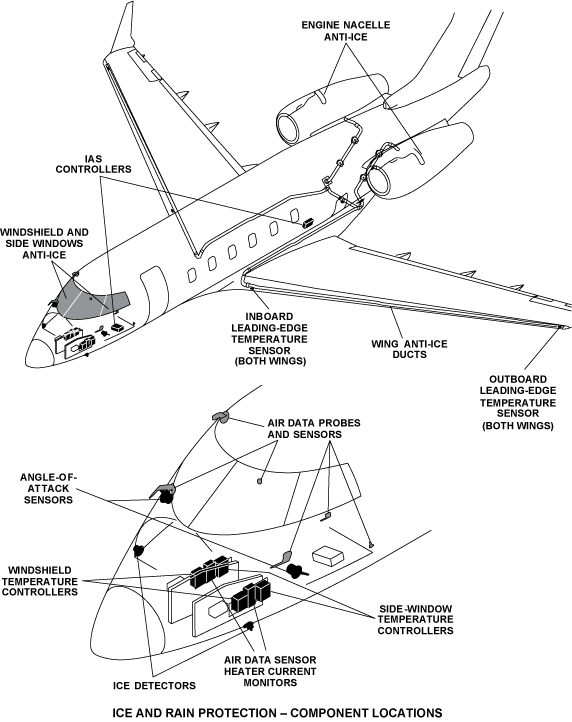 ENGINE NACELLE ANTI-ICE

IAS CONTROLLERS

WINDSHIELD AND SIDE WINDOWS ANTI-ICE

INBOARD LEADING-EDGE TEMPERATURE SENSOR (BOTH WINGS)

WING ANTI-ICE DUCTS

OUTBOARD LEADING-EDGE TEMPERATURE SENSOR (BOTH WINGS)

AIR DATA PROBES AND SENSORS

ANGLE-OF-ATTACK SENSORS

WINDSHIELD TEMPERATURE CONTROLLERS

SIDE-WINDOW TEMPERATURE CONTROLLERS

AIR DATA SENSOR HEATER CURRENT MONITORS

ICE DETECTORS

ICE AND RAIN PROTECTION – COMPONENT LOCATIONS