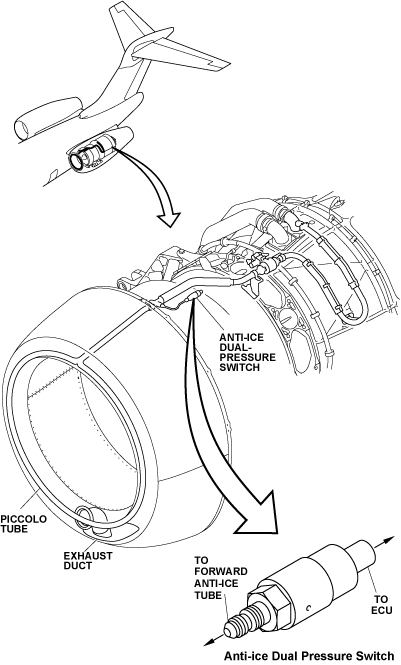 ANTI-ICE DUAL-PRESSURE SWITCH

PICCOLO TUBE

EXHAUST DUCT

TO FORWARD ANTI-ICE TUBE

TO ECU

Anti-ice Dual Pressure Switch