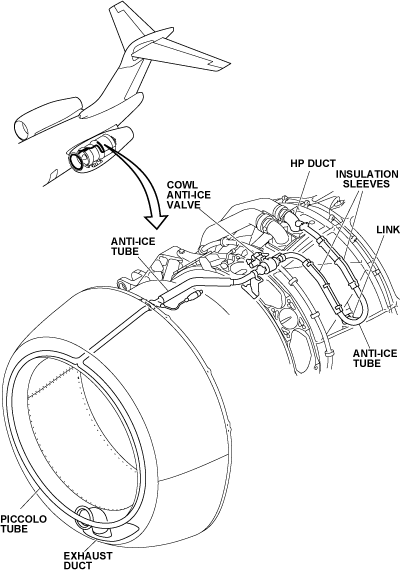 HP DUCT

INSULATION SLEEVES

COWL ANTI-ICE VALVE

LINK

ANTI-ICE TUBE

ANTI-ICE TUBE

PICCOLO TUBE

EXHAUST DUCT