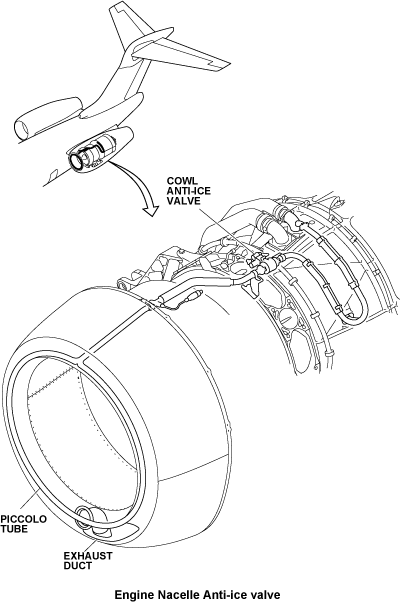 COWL
ANTI-ICE
VALVE

PICCOLO
TUBE

EXHAUST
DUCT

Engine Nacelle Anti-ice valve