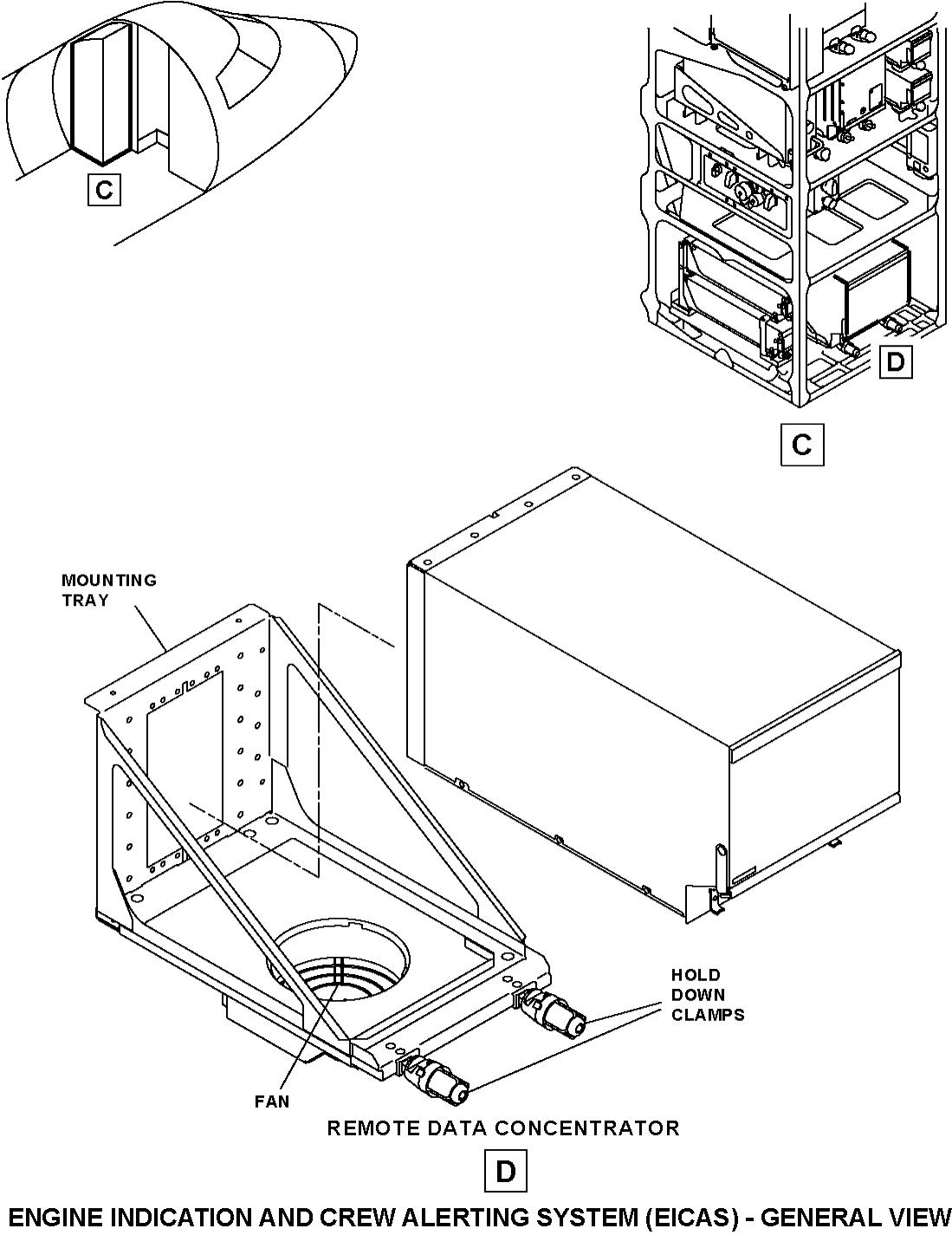 C

D

C

MOUNTING TRAY

HOLD DOWN CLAMPS

FAN

REMOTE DATA CONCENTRATOR

D

ENGINE INDICATION AND CREW ALERTING SYSTEM (EICAS) - GENERAL VIEW