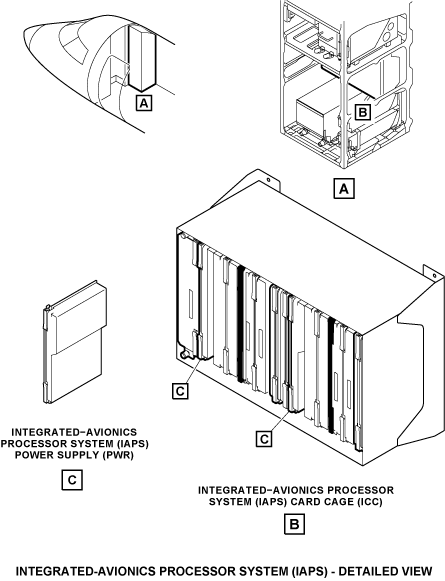 A

B

A

C

C

INTEGRATED–AVIONICS PROCESSOR SYSTEM (IAPS) POWER SUPPLY (PWR)

C

INTEGRATED–AVIONICS PROCESSOR SYSTEM (IAPS) CARD CAGE (ICC)

B

INTEGRATED-AVIONICS PROCESSOR SYSTEM (IAPS) - DETAILED VIEW