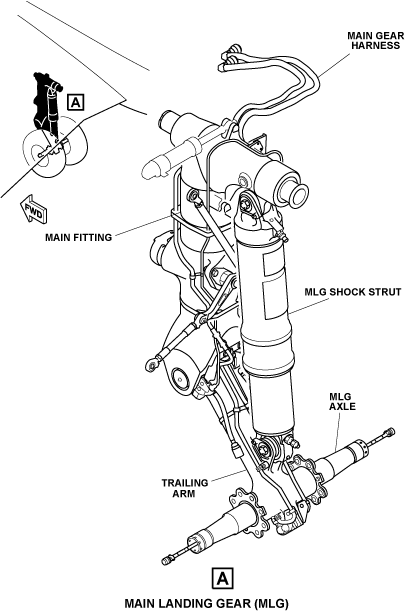 MAIN GEAR HARNESS

A

FWD

MAIN FITTING

MLG SHOCK STRUT

MLG AXLE

TRAILING ARM

A

MAIN LANDING GEAR (MLG)