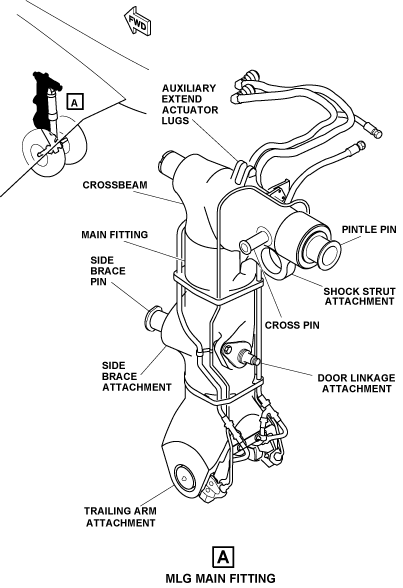 FWD

A

AUXILIARY EXTEND ACTUATOR LUGS

CROSSBEAM

MAIN FITTING

SIDE BRACE PIN

PINTLE PIN

SHOCK STRUT ATTACHMENT

CROSS PIN

SIDE BRACE ATTACHMENT

DOOR LINKAGE ATTACHMENT

TRAILING ARM ATTACHMENT

A

MLG MAIN FITTING