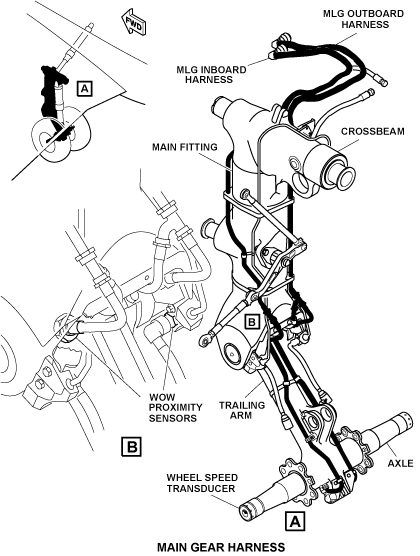 FWD

A

MLG OUTBOARD HARNESS

MLG INBOARD HARNESS

CROSSBEAM

MAIN FITTING

B

WOW PROXIMITY SENSORS

TRAILING ARM

B

AXLE

WHEEL SPEED TRANSDUCER

A

MAIN GEAR HARNESS