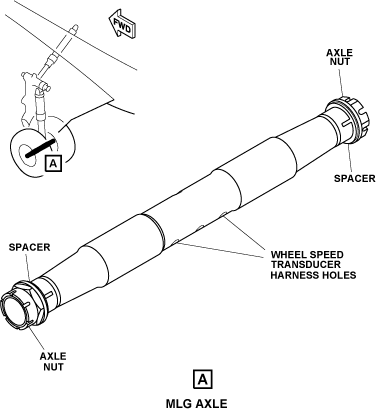 FWD

AXLE NUT

A

SPACER

SPACER

WHEEL SPEED TRANSDUCER HARNESS HOLES

AXLE NUT

A

MLG AXLE