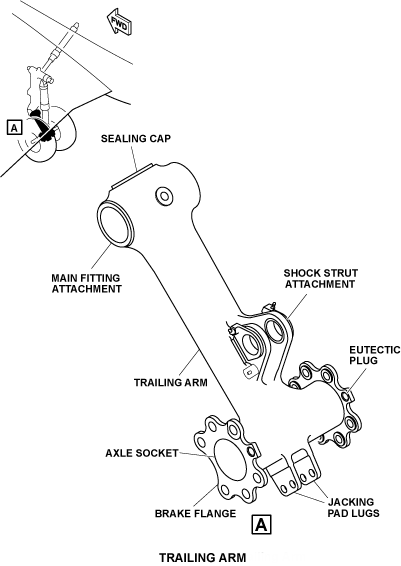 FWD

A

SEALING CAP

MAIN FITTING ATTACHMENT

SHOCK STRUT ATTACHMENT

EUTECTIC PLUG

TRAILING ARM

AXLE SOCKET

BRAKE FLANGE

JACKING PAD LUGS

A

TRAILING ARM