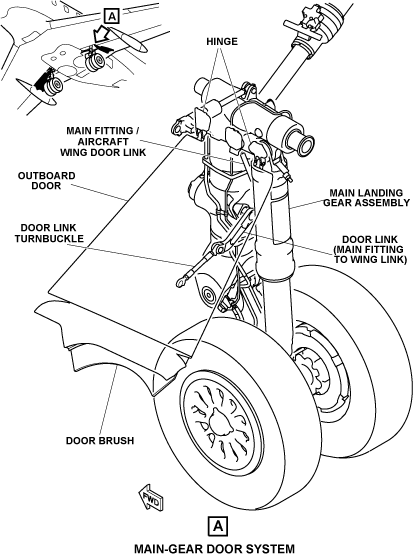 A

HINGE

MAIN FITTING / AIRCRAFT WING DOOR LINK

OUTBOARD DOOR

MAIN LANDING GEAR ASSEMBLY

DOOR LINK TURNBUCKLE

DOOR LINK (MAIN FITTING TO WING LINK)

DOOR BRUSH

FWD

A

MAIN-GEAR DOOR SYSTEM