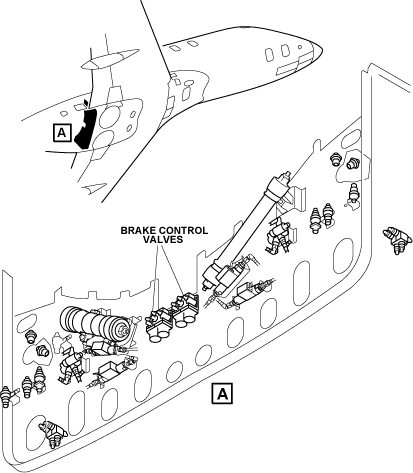 A

BRAKE CONTROL VALVES

A