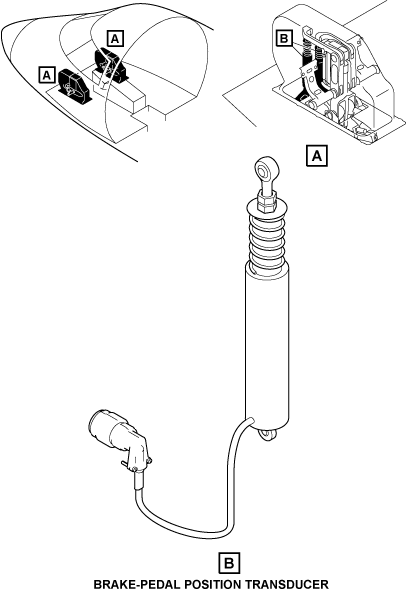 A

A

B

A

B

BRAKE-PEDAL POSITION TRANSDUCER