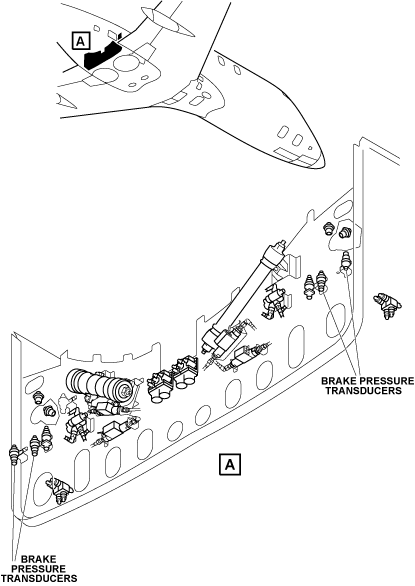 A

BRAKE PRESSURE TRANSDUCERS

A

BRAKE PRESSURE TRANSDUCERS