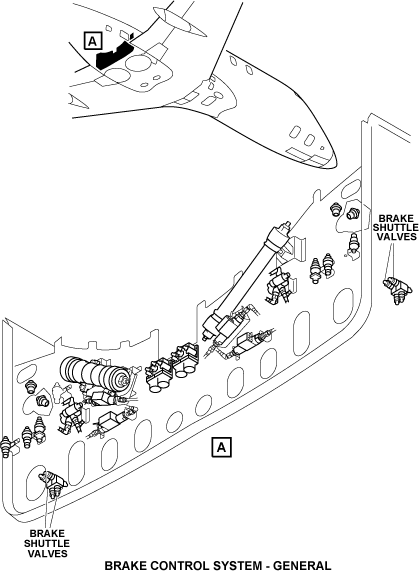 A

BRAKE SHUTTLE VALVES

A

BRAKE SHUTTLE VALVES

BRAKE CONTROL SYSTEM - GENERAL