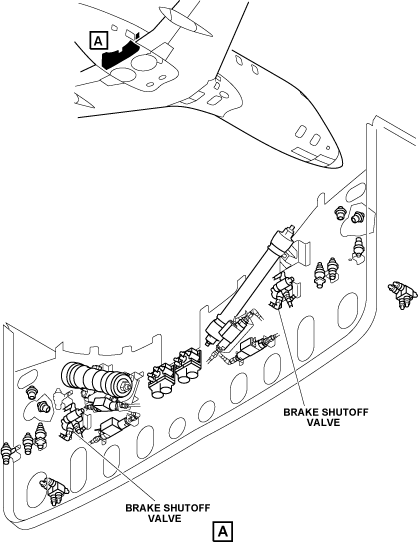 A

BRAKE SHUTOFF VALVE

BRAKE SHUTOFF VALVE

A