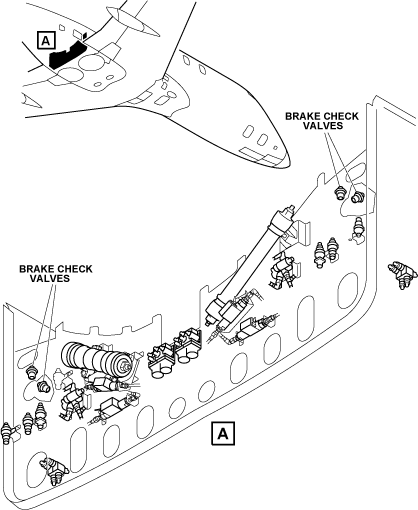 A

BRAKE CHECK VALVES

BRAKE CHECK VALVES

A