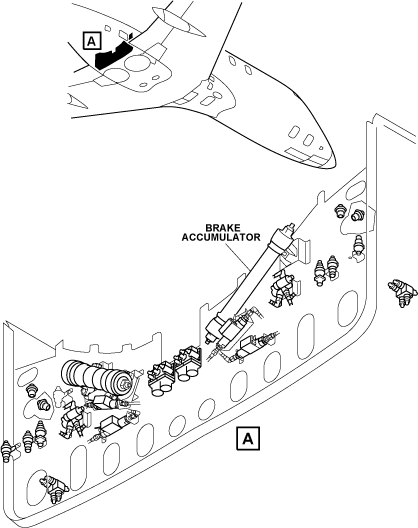 A

BRAKE
ACCUMULATOR

A