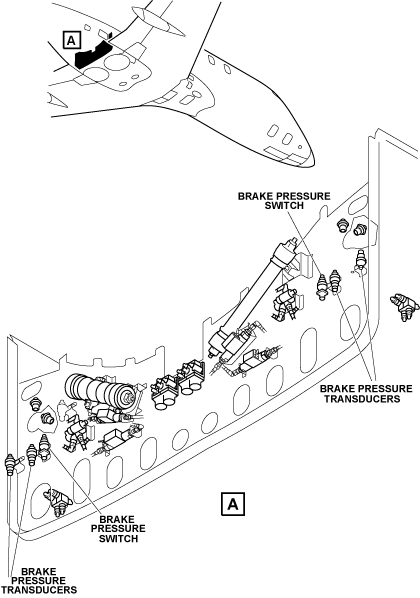 A

BRAKE PRESSURE SWITCH

BRAKE PRESSURE TRANSDUCERS

A

BRAKE PRESSURE SWITCH

BRAKE PRESSURE TRANSDUCERS