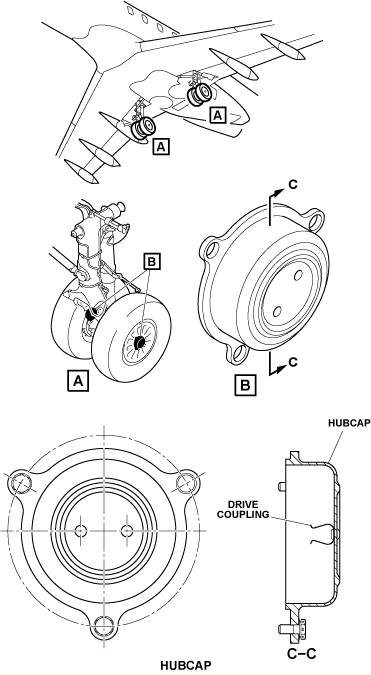 A

A

C

B

C

A

B

HUBCAP

DRIVE COUPLING

C–C

HUBCAP