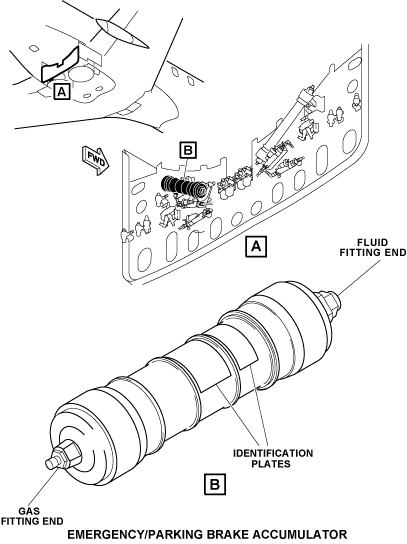 A

FWD

B

A

FLUID FITTING END

IDENTIFICATION PLATES

B

GAS FITTING END

EMERGENCY/PARKING BRAKE ACCUMULATOR