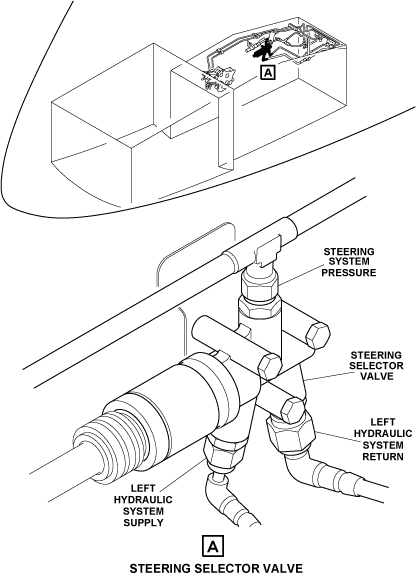 A

STEERING SYSTEM PRESSURE

STEERING SELECTOR VALVE

LEFT HYDRAULIC SYSTEM RETURN

LEFT HYDRAULIC SYSTEM SUPPLY

A

STEERING SELECTOR VALVE