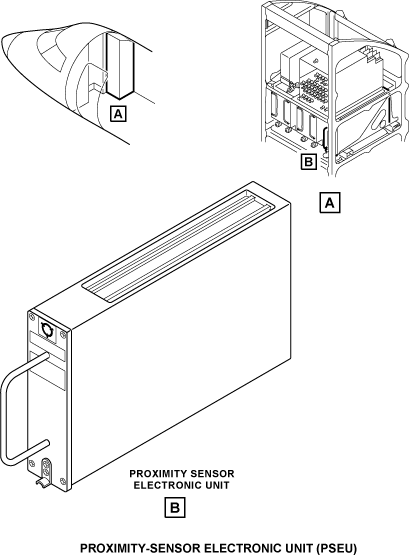 A

B

A

PROXIMITY SENSOR ELECTRONIC UNIT

B

PROXIMITY-SENSOR ELECTRONIC UNIT (PSEU)