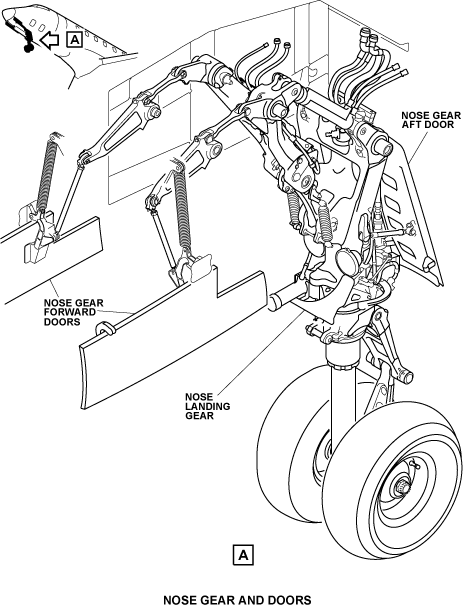 A

NOSE GEAR AFT DOOR

NOSE GEAR FORWARD DOORS

NOSE LANDING GEAR

A

NOSE GEAR AND DOORS