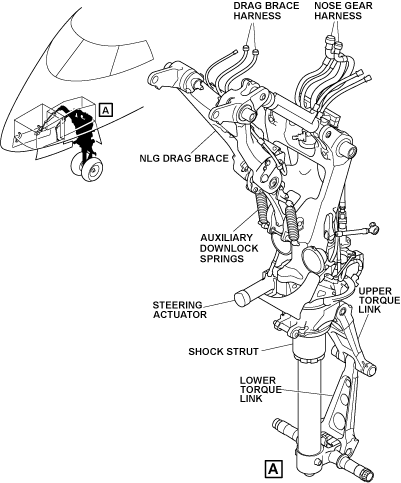 DRAG BRACE HARNESS

NOSE GEAR HARNESS

A

NLG DRAG BRACE

AUXILIARY DOWNLOCK SPRINGS

STEERING ACTUATOR

UPPER TORQUE LINK

SHOCK STRUT

LOWER TORQUE LINK

A