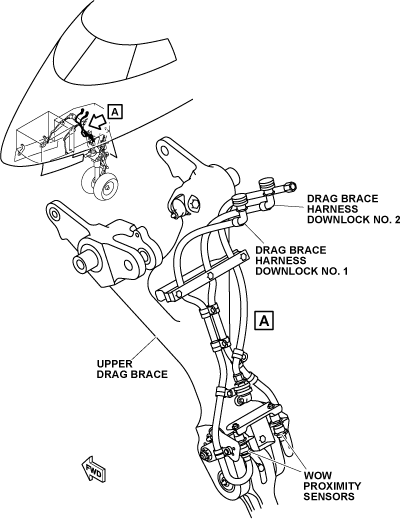 A

DRAG BRACE HARNESS DOWNLOCK NO. 2

DRAG BRACE HARNESS DOWNLOCK NO. 1

A

UPPER DRAG BRACE

FWD

WOW PROXIMITY SENSORS