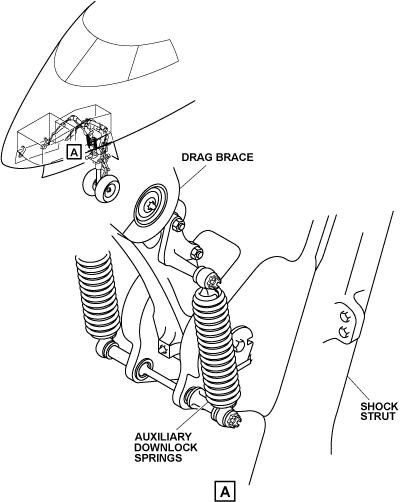 A

DRAG BRACE

SHOCK STRUT

AUXILIARY DOWNLOCK SPRINGS

A