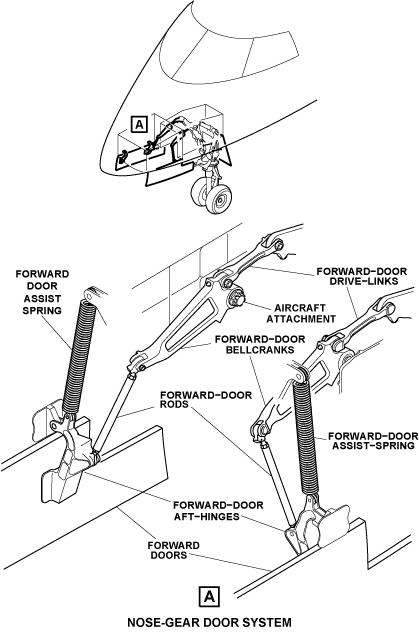 A

FORWARD DOOR ASSIST SPRING

FORWARD–DOOR DRIVE–LINKS

AIRCRAFT ATTACHMENT

FORWARD–DOOR BELLCRANKS

FORWARD–DOOR RODS

FORWARD–DOOR ASSIST–SPRING

FORWARD–DOOR AFT–HINGES

FORWARD DOORS

A

NOSE-GEAR DOOR SYSTEM