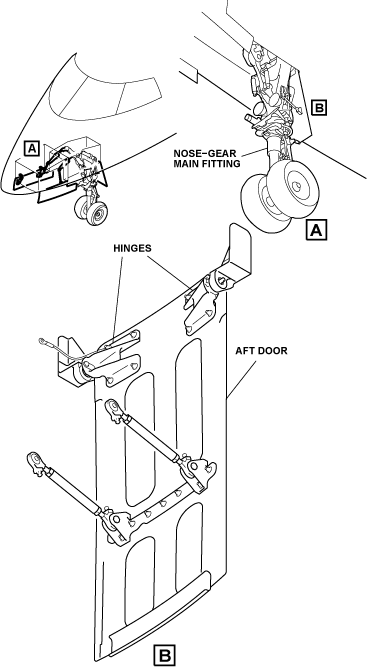 A

B

NOSE–GEAR MAIN FITTING

A

HINGES

AFT DOOR

B