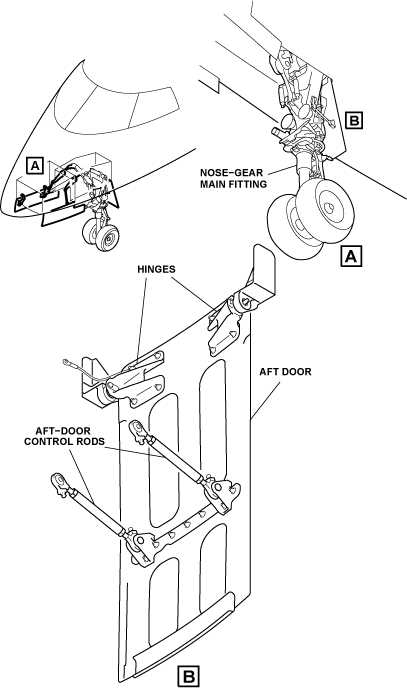 A

B

NOSE–GEAR
MAIN FITTING

A

HINGES

AFT DOOR

AFT–DOOR
CONTROL RODS

B