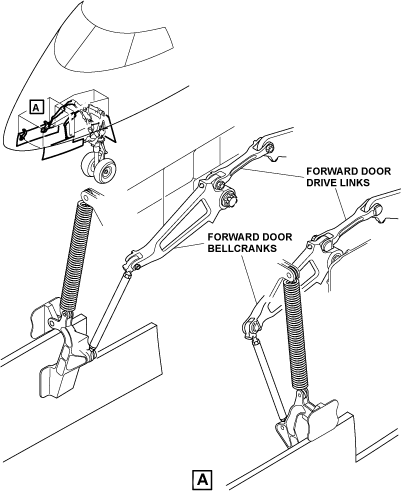 A

FORWARD DOOR DRIVE LINKS

FORWARD DOOR BELLCRANKS

A