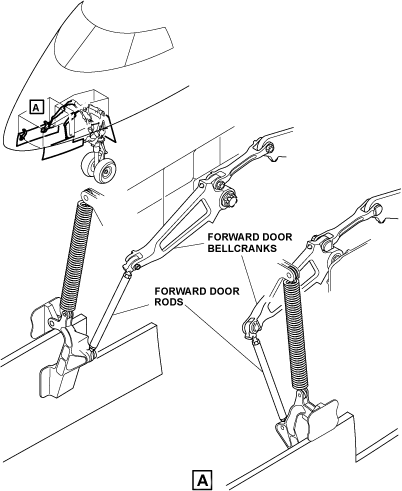 A

FORWARD DOOR BELLCRANKS

FORWARD DOOR RODS

A