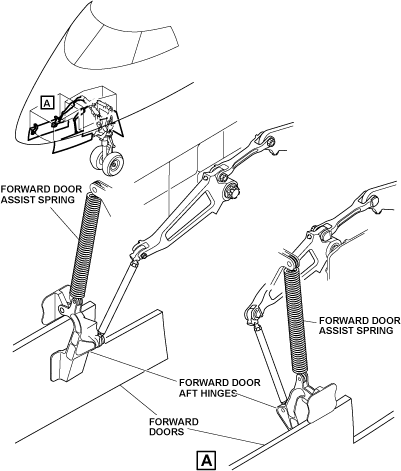 A

FORWARD DOOR ASSIST SPRING

FORWARD DOOR ASSIST SPRING

FORWARD DOOR AFT HINGES

FORWARD DOORS

A