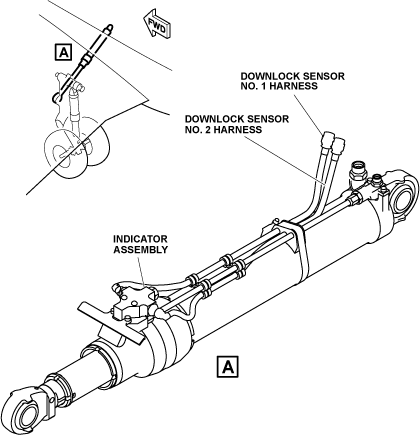 FWD

A

DOWNLOCK SENSOR
NO. 1 HARNESS

DOWNLOCK SENSOR
NO. 2 HARNESS

INDICATOR
ASSEMBLY

A